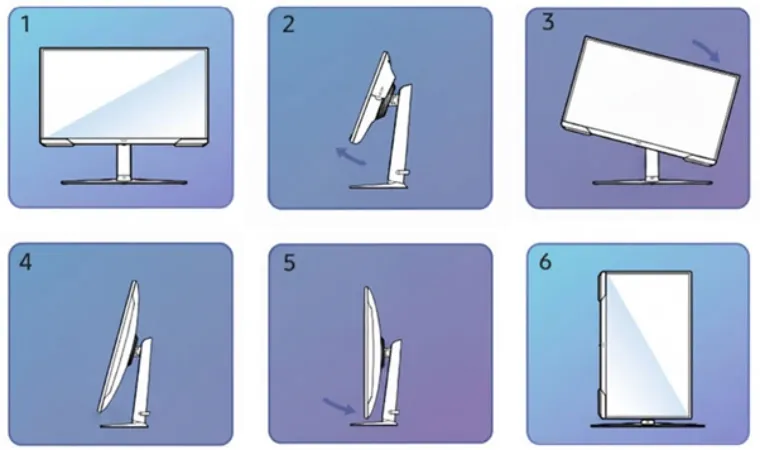 1

2

3

4

5

6